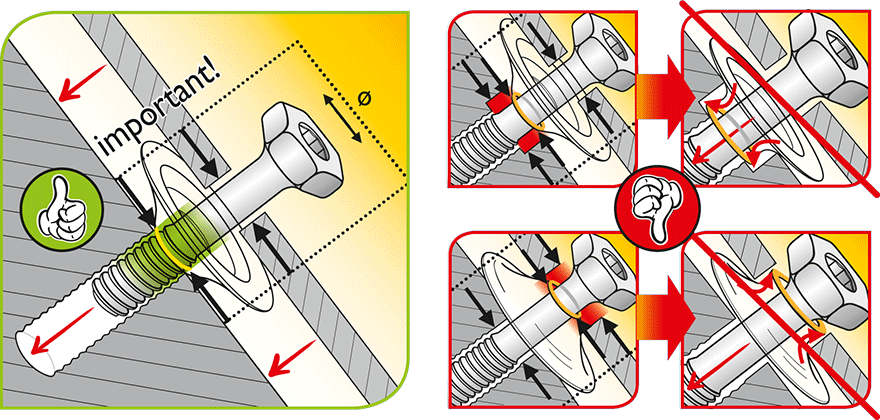 important!

ø